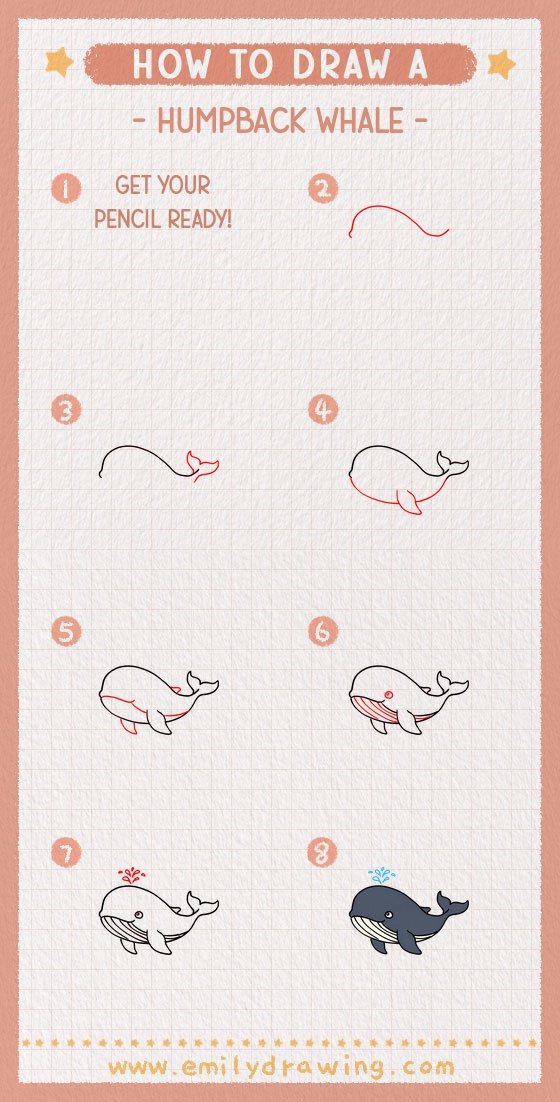 HOW TO DRAW A

- HUMPBACK WHALE -

1 GET YOUR PENCIL READY!

2

3

4

5

6

7

8

www.emilydrawing.com